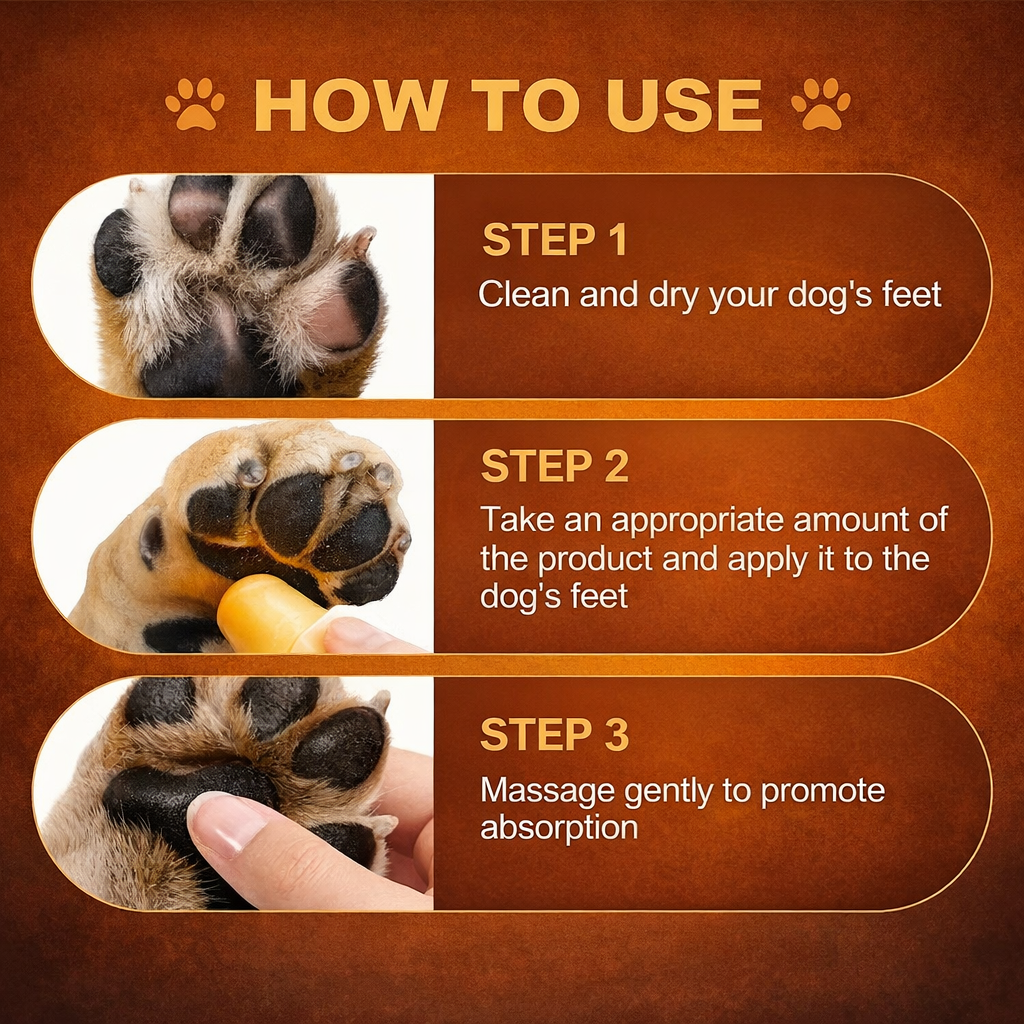 HOW TO USE

STEP 1
Clean and dry your dog's feet

STEP 2
Take an appropriate amount of the product and apply it to the dog's feet

STEP 3
Massage gently to promote absorption